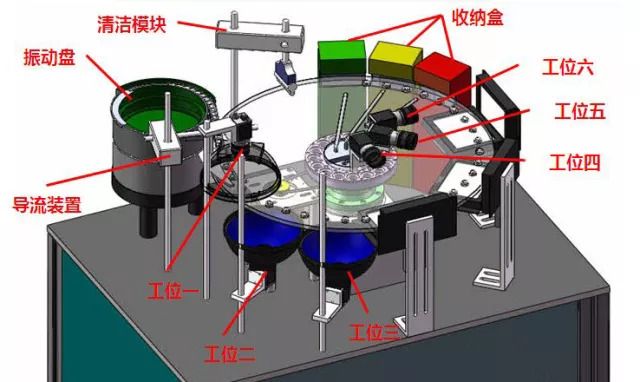 清洁模块
收纳盒
振动盘
工位六
工位五
工位四
导流装置
工位一
工位二
工位三